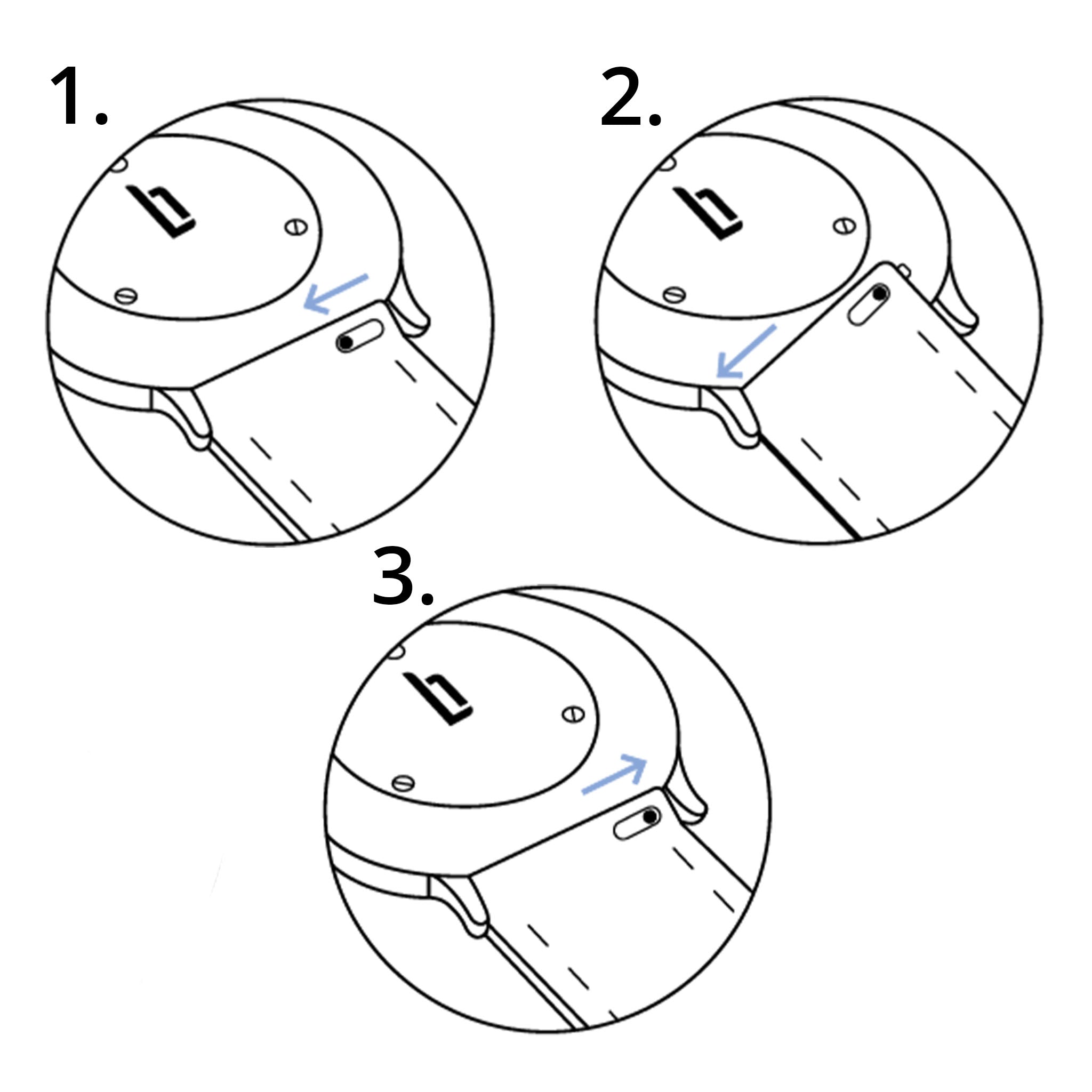 1.

2.

3.